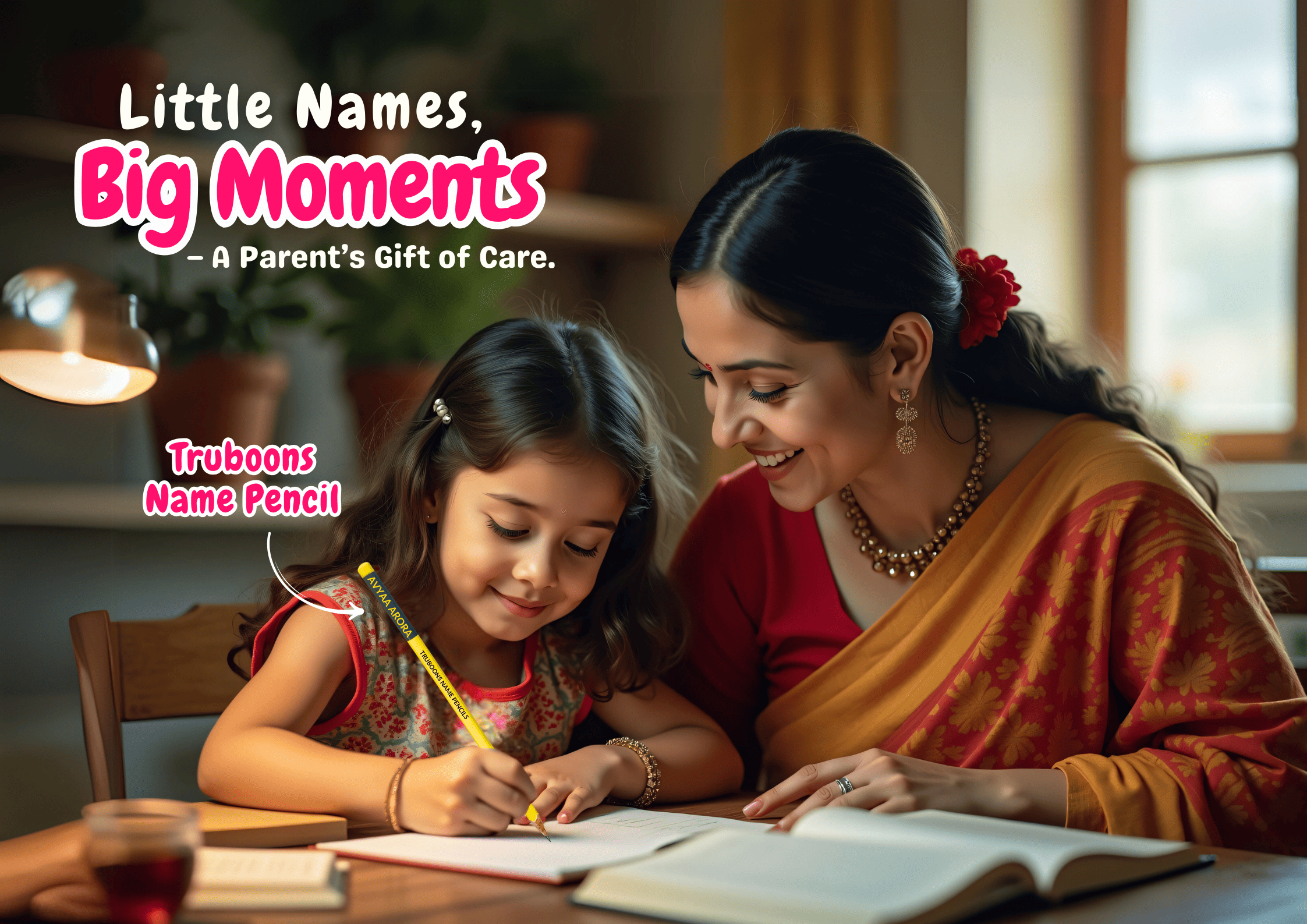 Little Names,
Big Moments
– A Parent's Gift of Care.

Truboons
Name Pencil

AVYAA ARORA
TRUBOONS NAME PENCILS